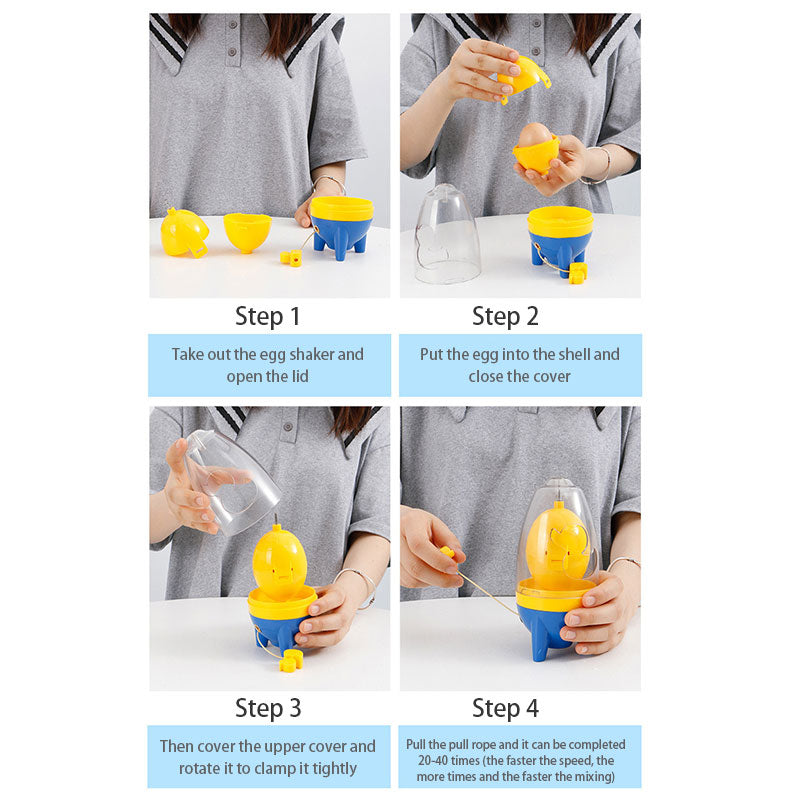 Step 1

Take out the egg shaker and open the lid

Step 2

Put the egg into the shell and close the cover

Step 3

Then cover the upper cover and rotate it to clamp it tightly

Step 4

Pull the pull rope and it can be completed 20-40 times (the faster the speed, the more times and the faster the mixing)