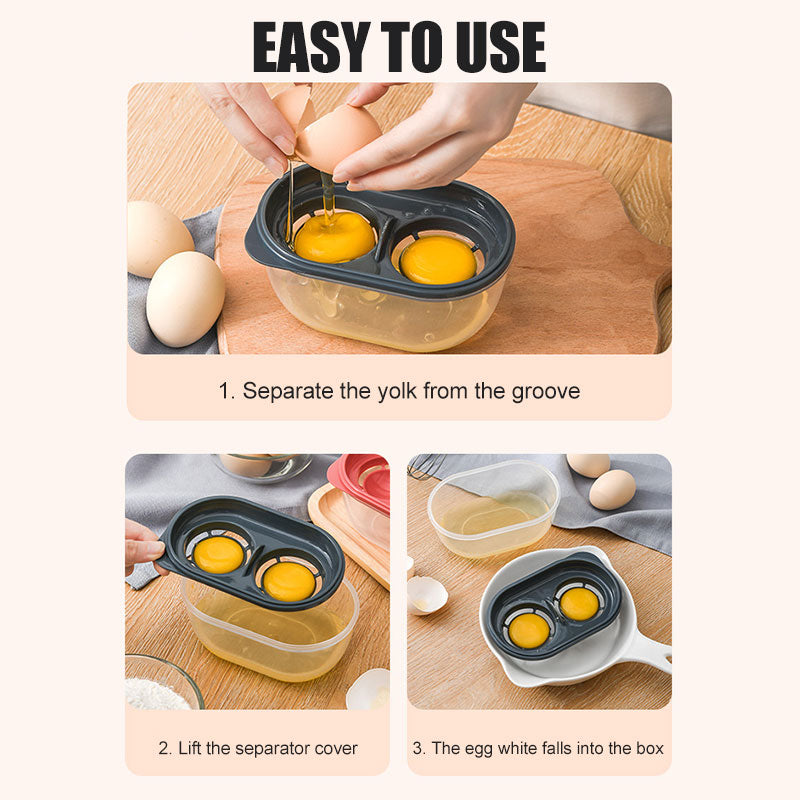 EASY TO USE

1. Separate the yolk from the groove

2. Lift the separator cover

3. The egg white falls into the box