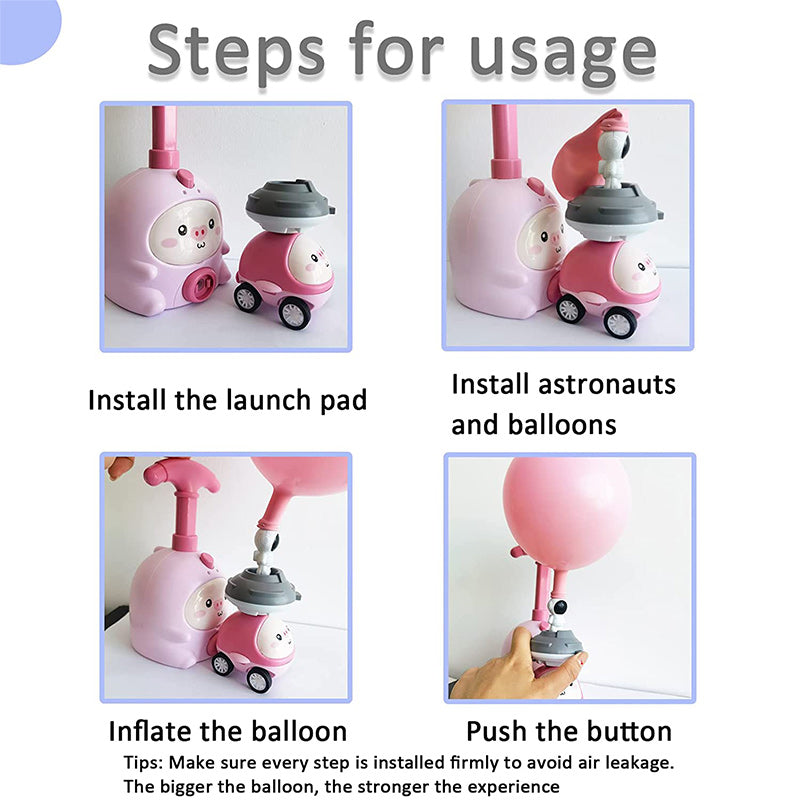 Steps for usage

Install the launch pad

Install astronauts and balloons

Inflate the balloon

Push the button

Tips: Make sure every step is installed firmly to avoid air leakage.
The bigger the balloon, the stronger the experience