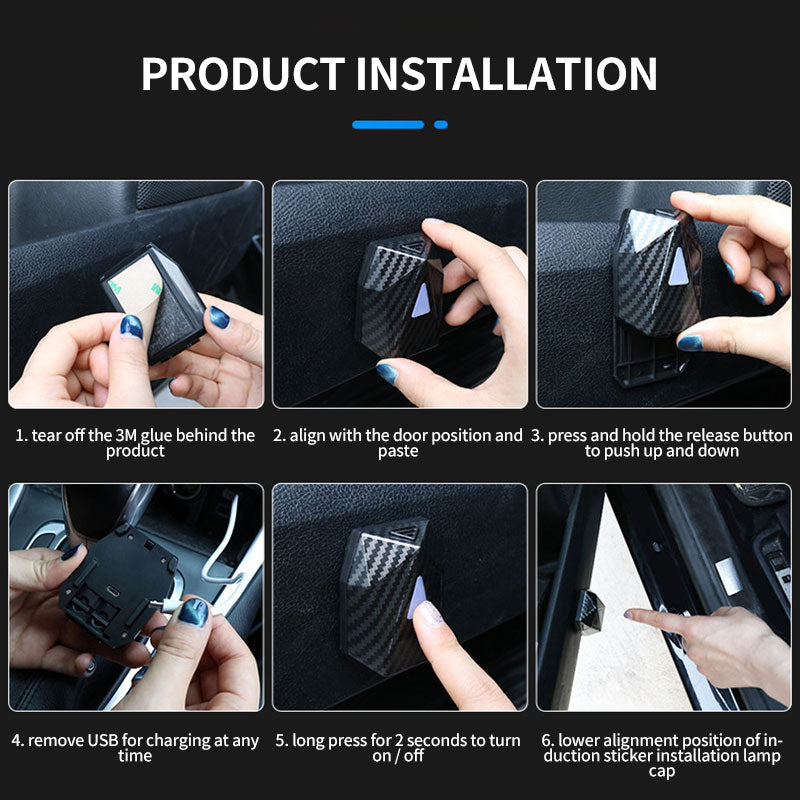 PRODUCT INSTALLATION

1. tear off the 3M glue behind the product

2. align with the door position and paste

3. press and hold the release button to push up and down

4. remove USB for charging at any time

5. long press for 2 seconds to turn on / off

6. lower alignment position of induction sticker installation lamp cap