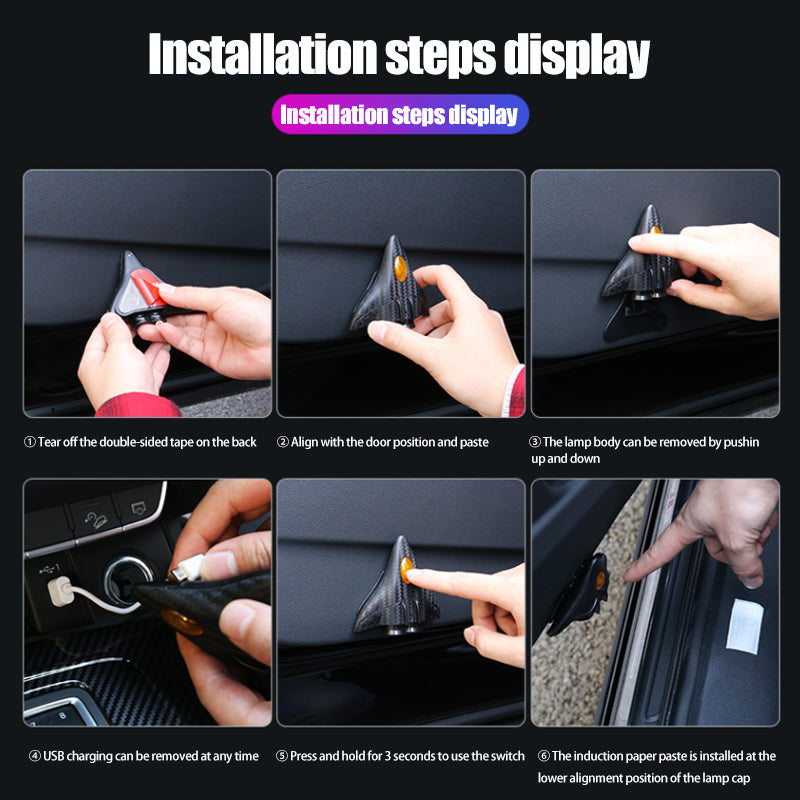 Installation steps display

Installation steps display

① Tear off the double-sided tape on the back

② Align with the door position and paste

③ The lamp body can be removed by pushin up and down

④ USB charging can be removed at any time

⑤ Press and hold for 3 seconds to use the switch

⑥ The induction paper paste is installed at the lower alignment position of the lamp cap