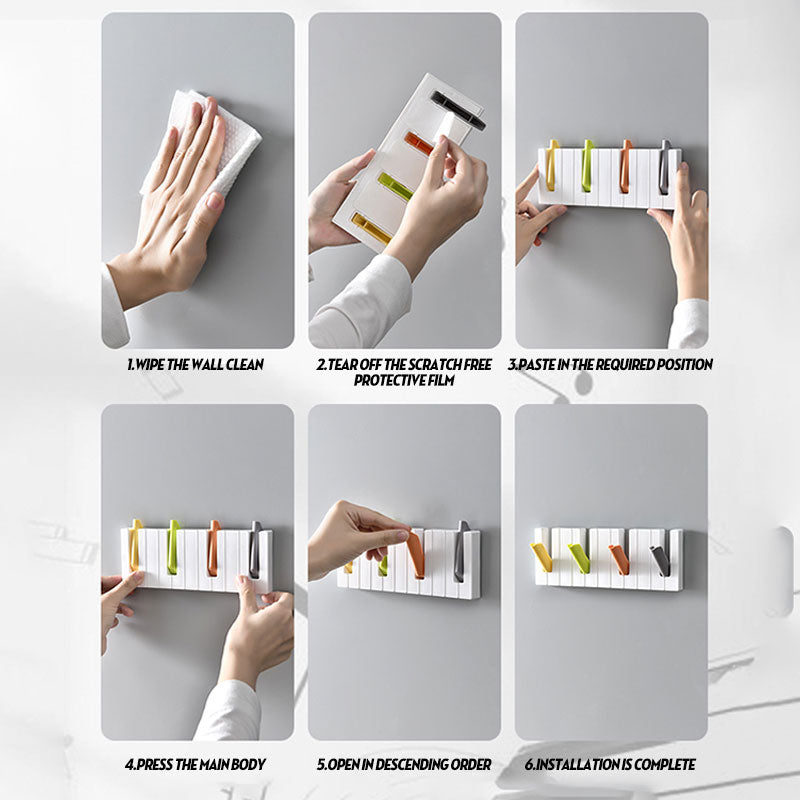 1.WIPE THE WALL CLEAN

2.TEAR OFF THE SCRATCH FREE PROTECTIVE FILM

3.PASTE IN THE REQUIRED POSITION

4.PRESS THE MAIN BODY

5.OPEN IN DESCENDING ORDER

6.INSTALLATION IS COMPLETE