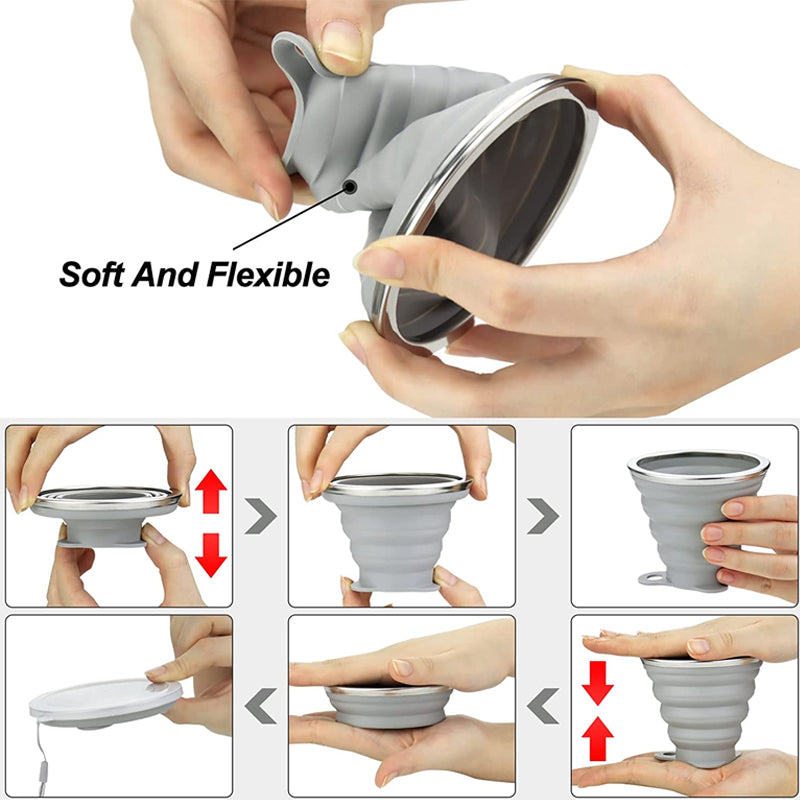 Soft And Flexible