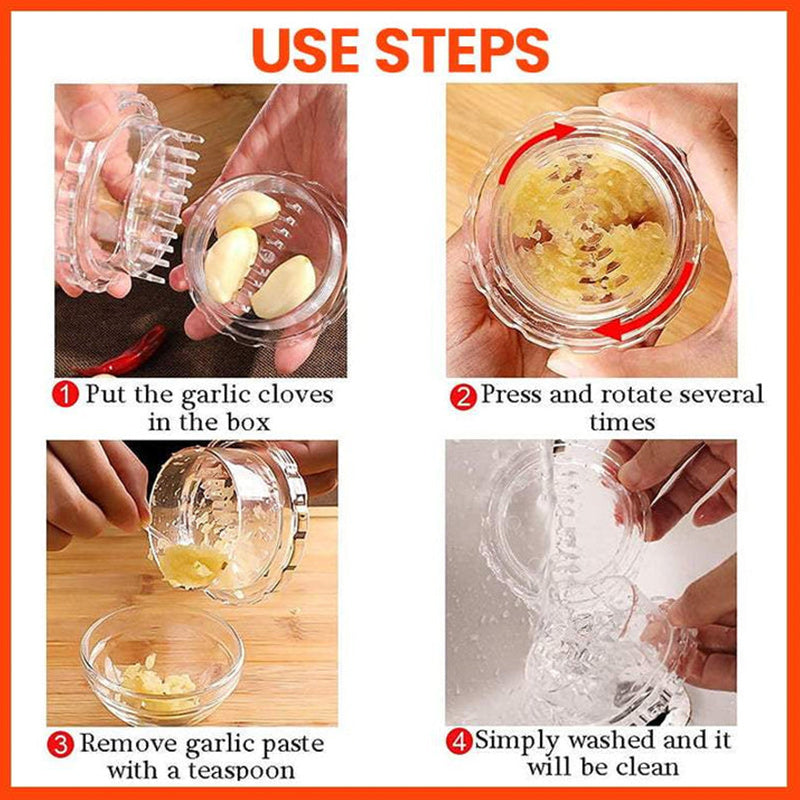 USE STEPS

1 Put the garlic cloves in the box

2 Press and rotate several times

3 Remove garlic paste with a teaspoon

4 Simply washed and it will be clean