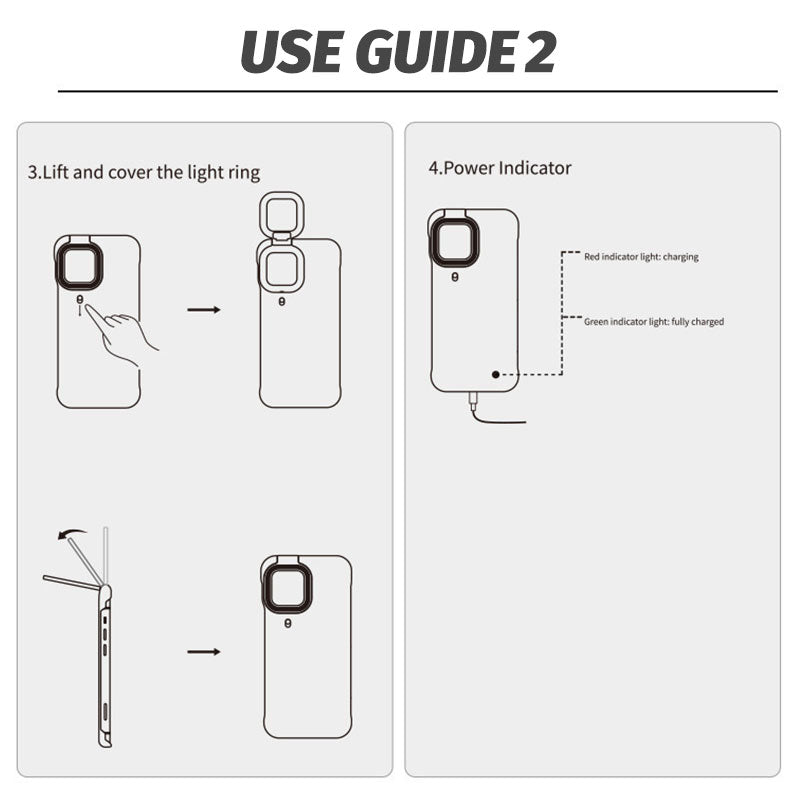 USE GUIDE 2

3.Lift and cover the light ring

4.Power Indicator

Red indicator light: charging

Green indicator light: fully charged