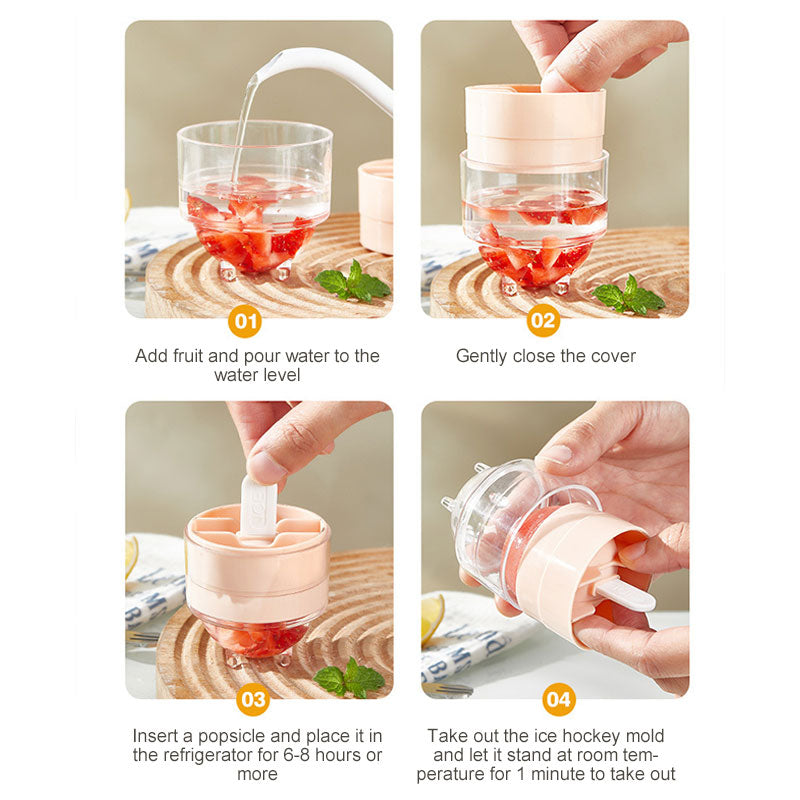 01

Add fruit and pour water to the water level

02

Gently close the cover

ICE

03

Insert a popsicle and place it in the refrigerator for 6-8 hours or more

04

Take out the ice hockey mold and let it stand at room temperature for 1 minute to take out