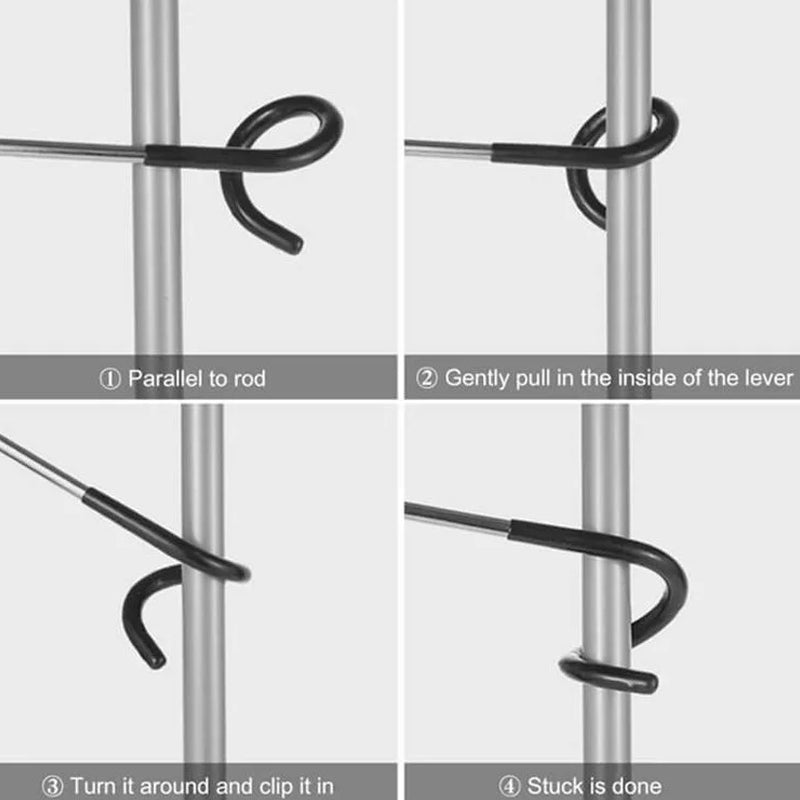 ① Parallel to rod

② Gently pull in the inside of the lever

③ Turn it around and clip it in

④ Stuck is done