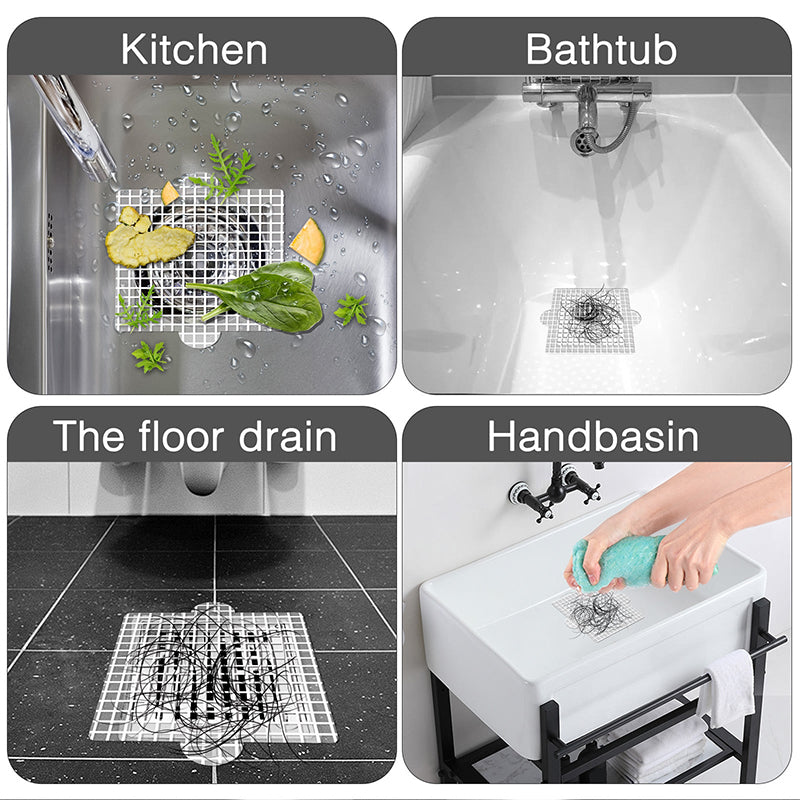 Kitchen

Bathtub

The floor drain

Handbasin