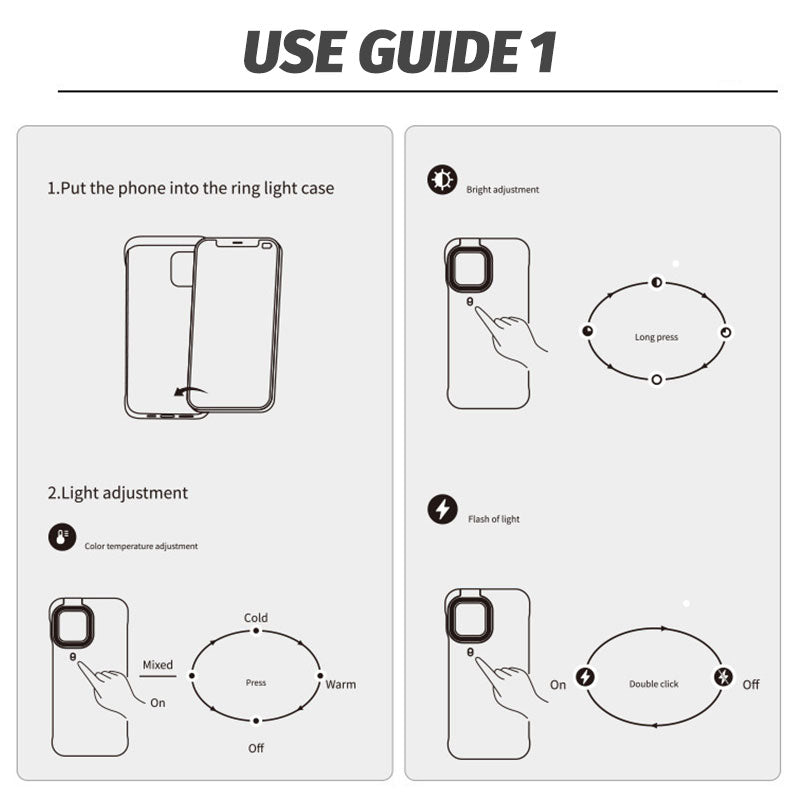 USE GUIDE 1

1.Put the phone into the ring light case

2.Light adjustment

Color temperature adjustment

Cold

Mixed

On

Press

Warm

Off

Bright adjustment

Long press

Flash of light

On

Double click

Off