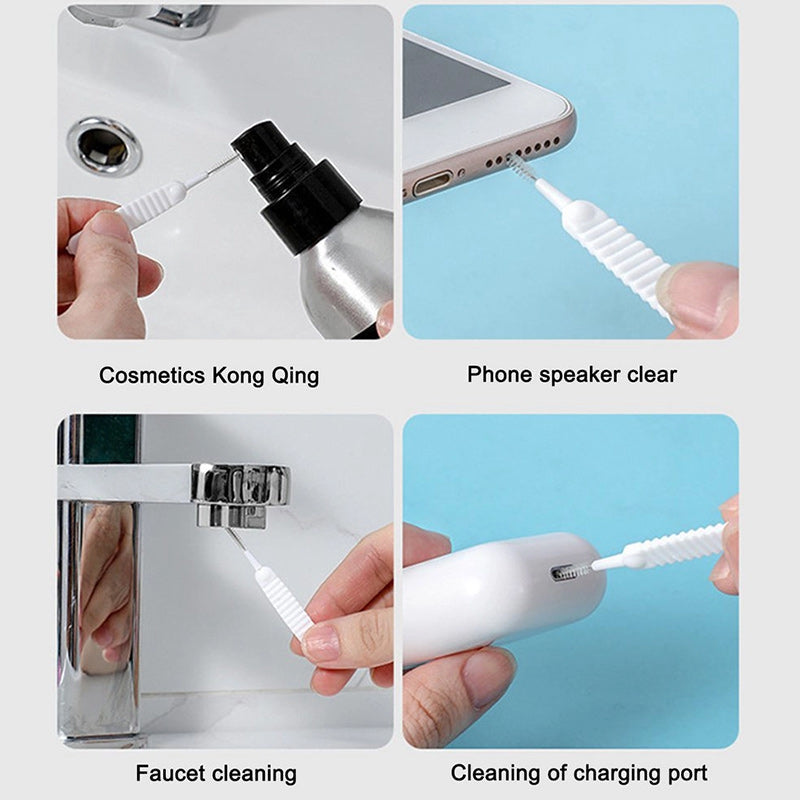 Cosmetics Kong Qing

Phone speaker clear

Faucet cleaning

Cleaning of charging port