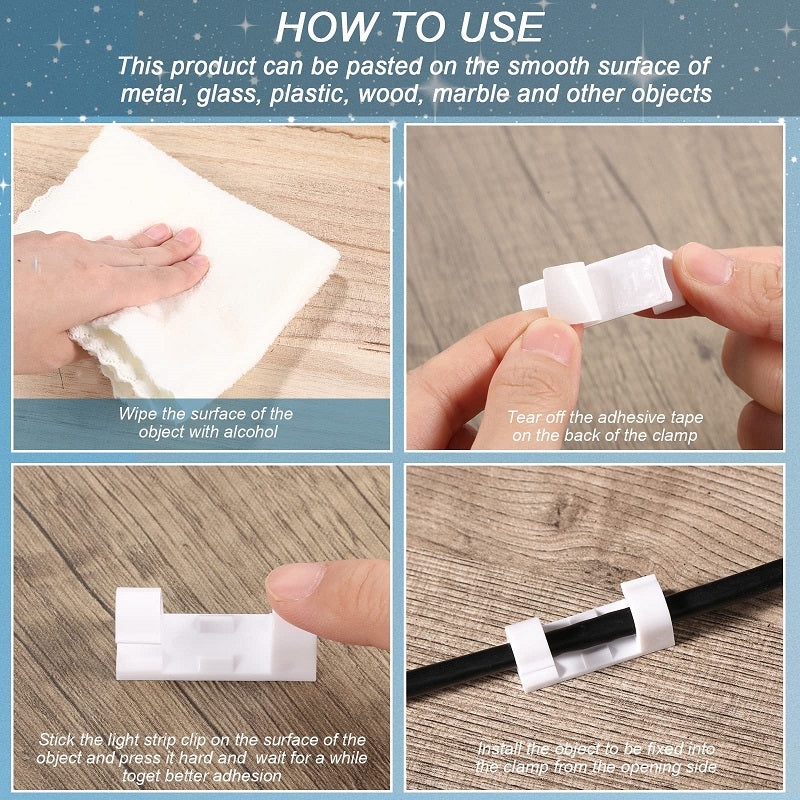 HOW TO USE

This product can be pasted on the smooth surface of metal, glass, plastic, wood, marble and other objects

Wipe the surface of the object with alcohol

Tear off the adhesive tape on the back of the clamp

Stick the light strip clip on the surface of the object and press it hard and wait for a while toget better adhesion

Install the object to be fixed into the clamp from the opening side