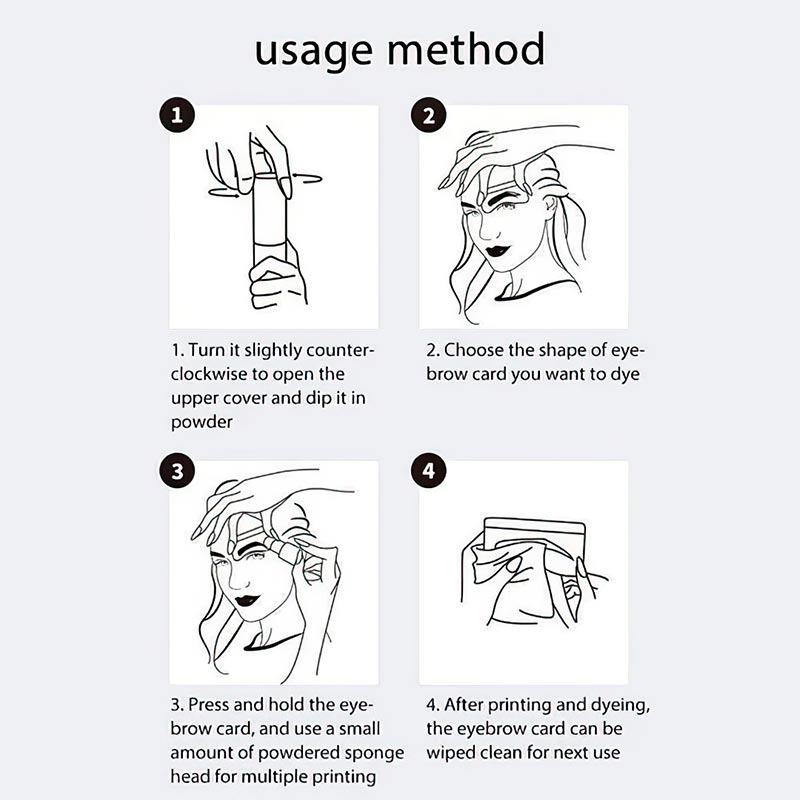 usage method

1

1. Turn it slightly counterclockwise to open the upper cover and dip it in powder

2

2. Choose the shape of eyebrow card you want to dye

3

3. Press and hold the eyebrow card, and use a small amount of powdered sponge head for multiple printing

4

4. After printing and dyeing, the eyebrow card can be wiped clean for next use