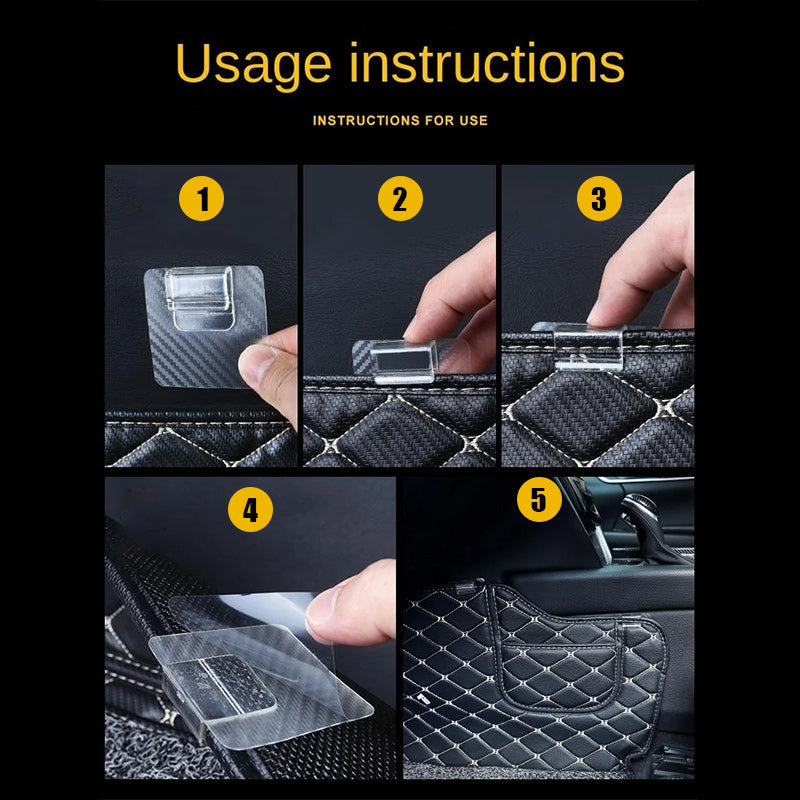 Usage instructions

INSTRUCTIONS FOR USE

1

2

3

4

5