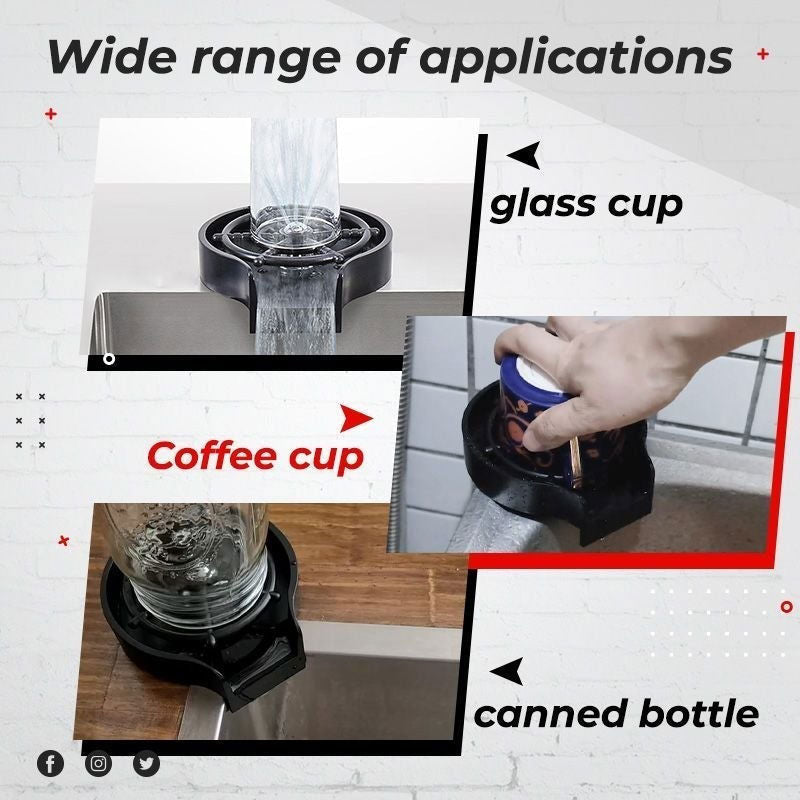 Wide range of applications

glass cup

Coffee cup

canned bottle