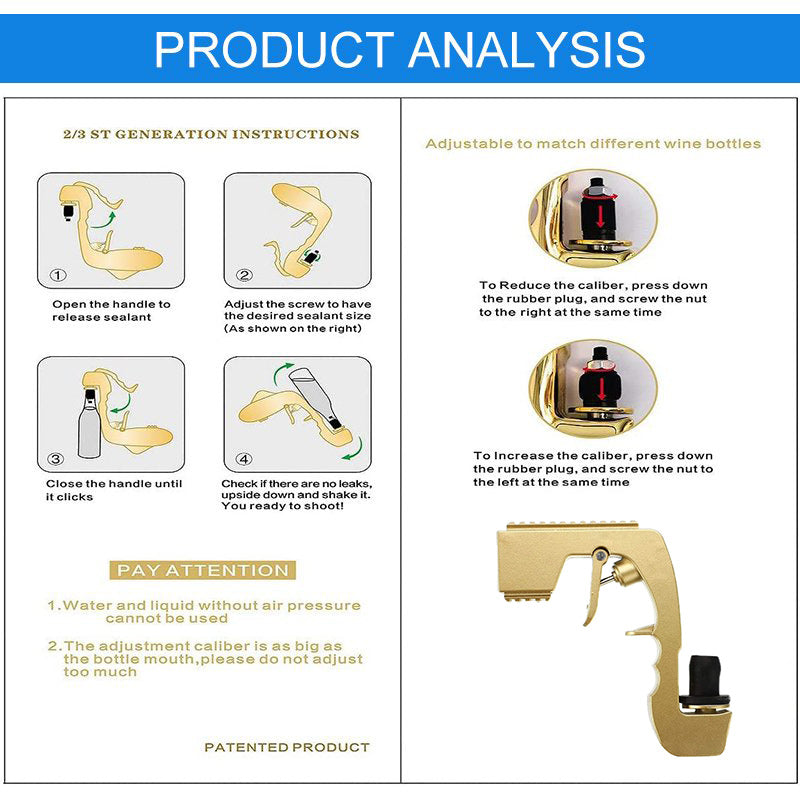 PRODUCT ANALYSIS

2/3 ST GENERATION INSTRUCTIONS

①

Open the handle to release sealant

②

Adjust the screw to have the desired sealant size (As shown on the right)

③

Close the handle until it clicks

④

Check if there are no leaks, upside down and shake it. You ready to shoot!

PAY ATTENTION

1.Water and liquid without air pressure cannot be used

2.The adjustment caliber is as big as the bottle mouth,please do not adjust too much

PATENTED PRODUCT

Adjustable to match different wine bottles

To Reduce the caliber, press down the rubber plug, and screw the nut to the right at the same time

To Increase the caliber, press down the rubber plug, and screw the nut to the left at the same time