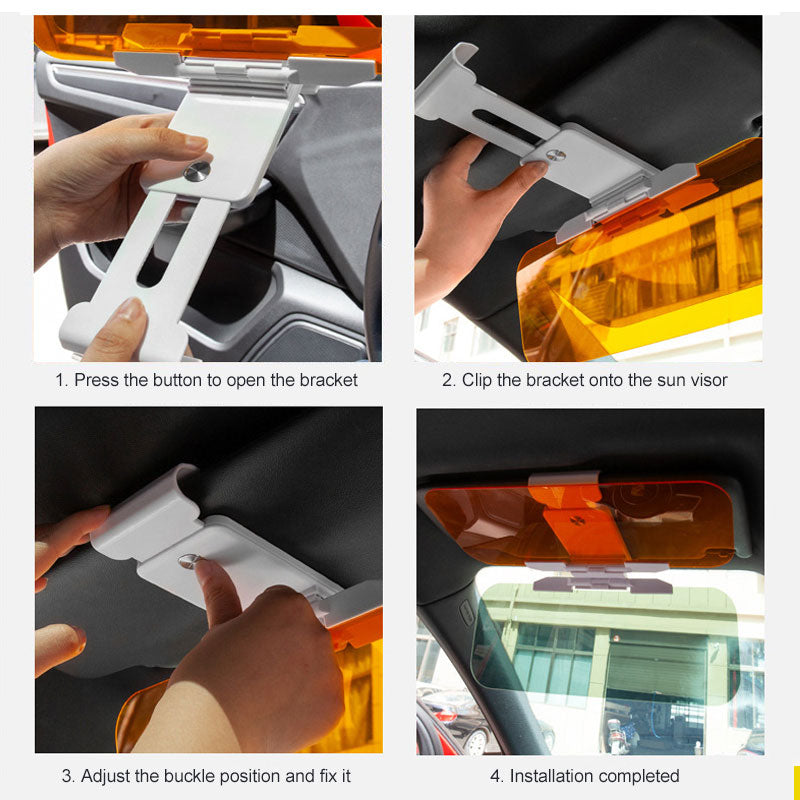 1. Press the button to open the bracket

2. Clip the bracket onto the sun visor

3. Adjust the buckle position and fix it

4. Installation completed