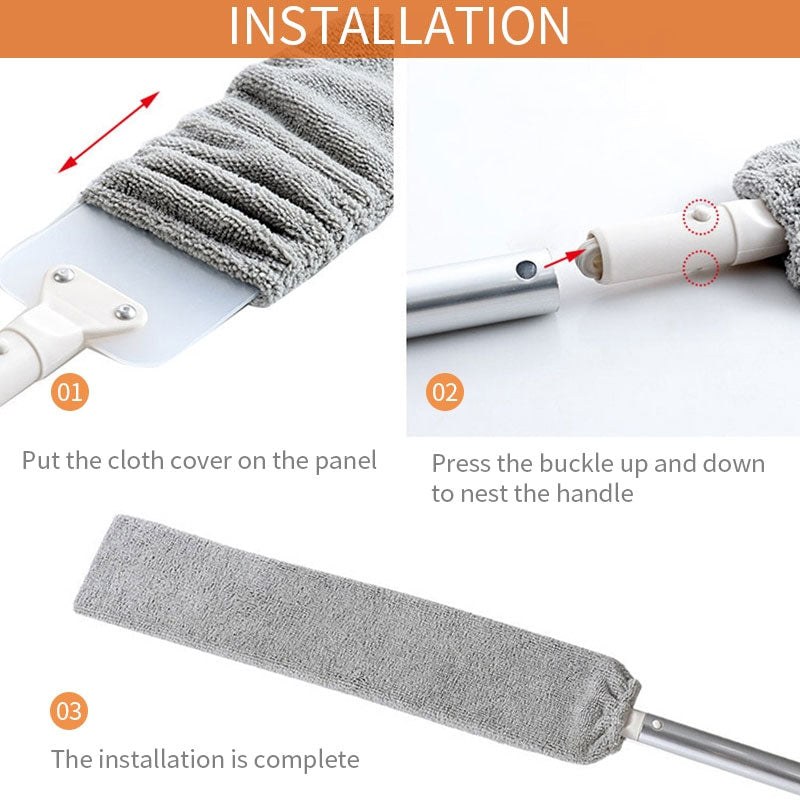 INSTALLATION

01

Put the cloth cover on the panel

02

Press the buckle up and down to nest the handle

03

The installation is complete