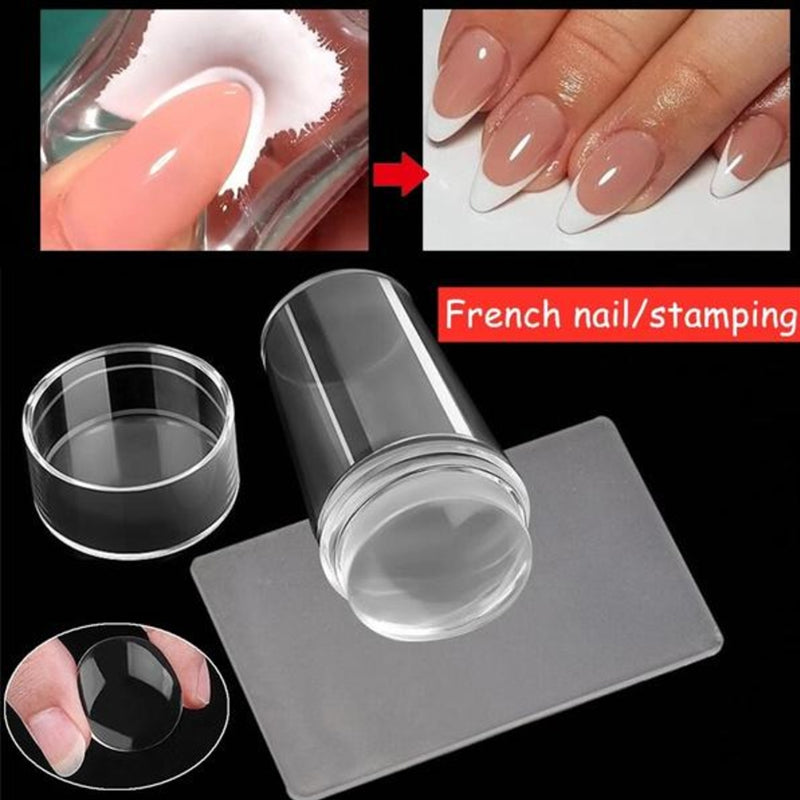 French nail/stamping