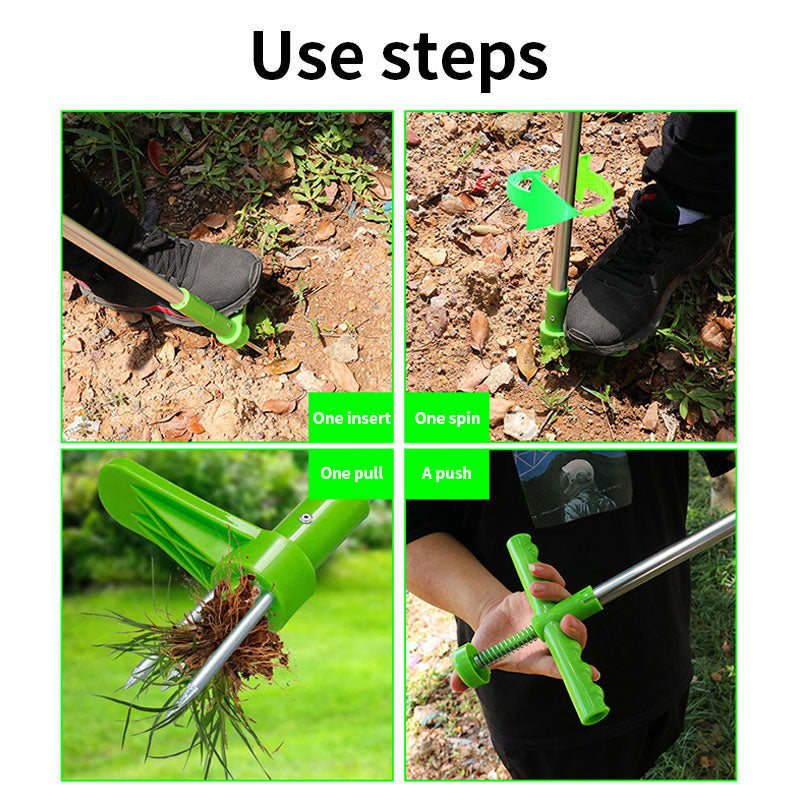 Use steps

One insert

One spin

One pull

A push