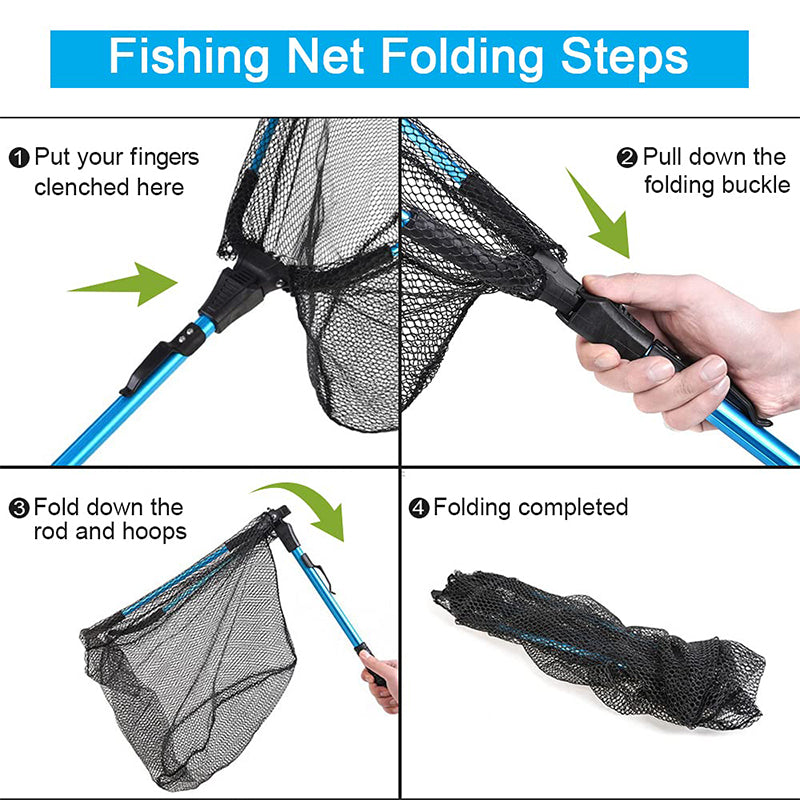 Fishing Net Folding Steps

❶ Put your fingers clenched here

❷ Pull down the folding buckle

❸ Fold down the rod and hoops

❹ Folding completed