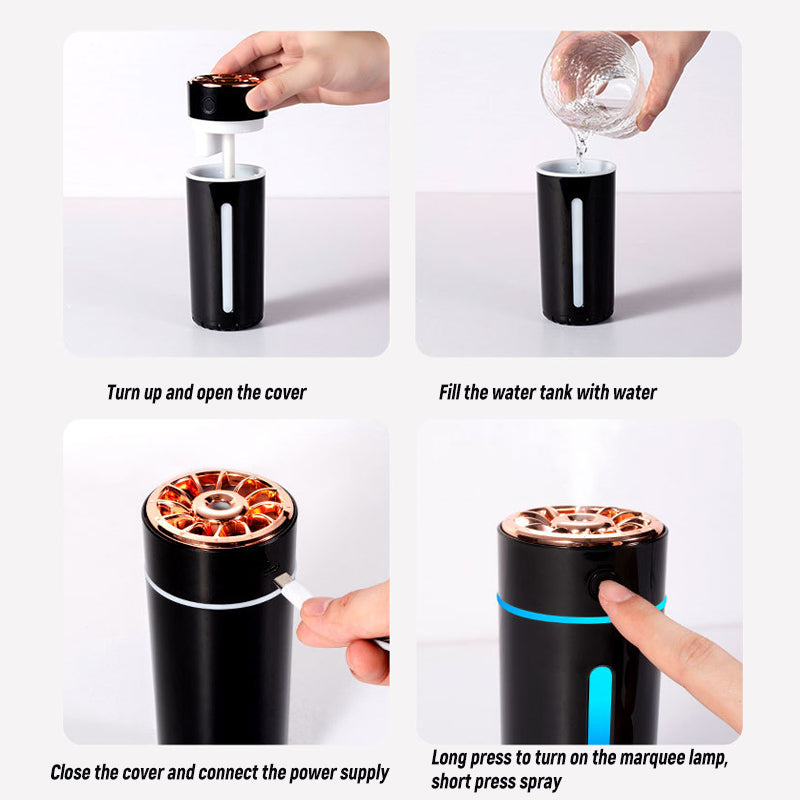 Turn up and open the cover

Fill the water tank with water

Close the cover and connect the power supply

Long press to turn on the marquee lamp, short press spray