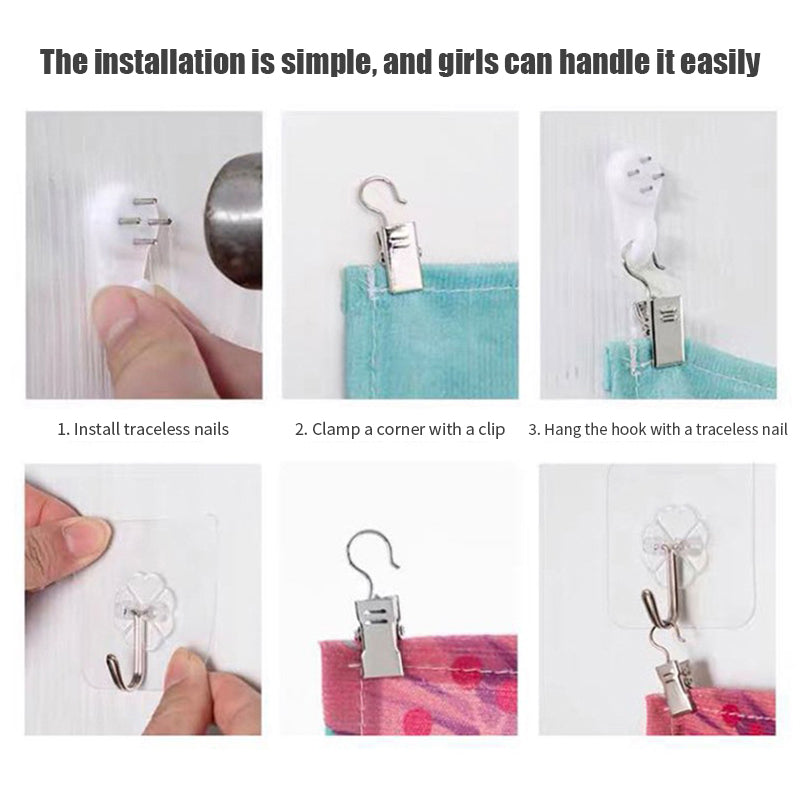 The installation is simple, and girls can handle it easily

1. Install traceless nails

2. Clamp a corner with a clip

3. Hang the hook with a traceless nail