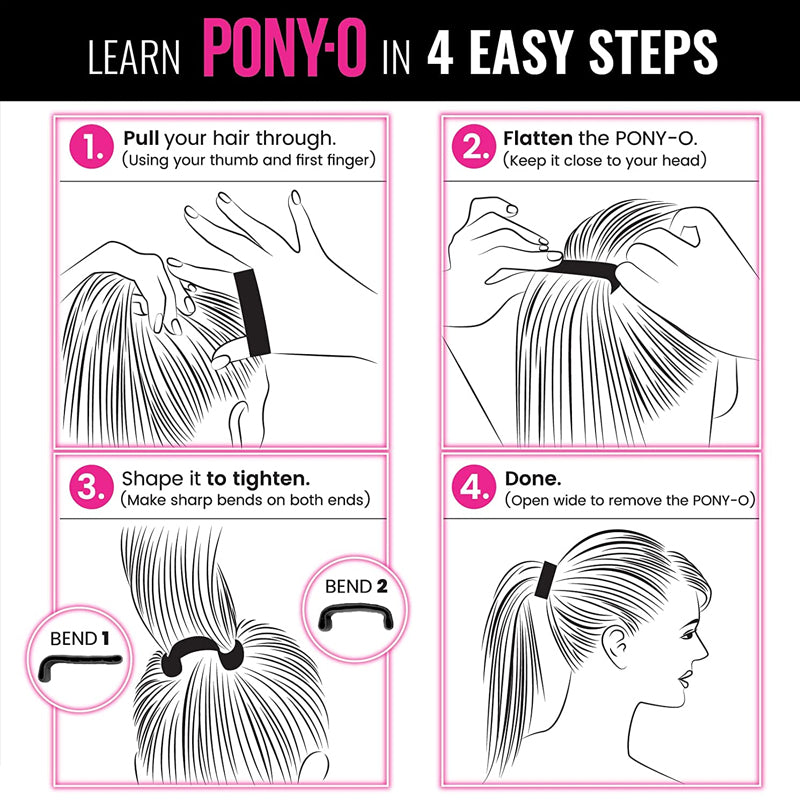 LEARN PONY-O IN 4 EASY STEPS

1. Pull your hair through.
(Using your thumb and first finger)

2. Flatten the PONY-O.
(Keep it close to your head)

3. Shape it to tighten.
(Make sharp bends on both ends)

BEND 1

BEND 2

4. Done.
(Open wide to remove the PONY-O)