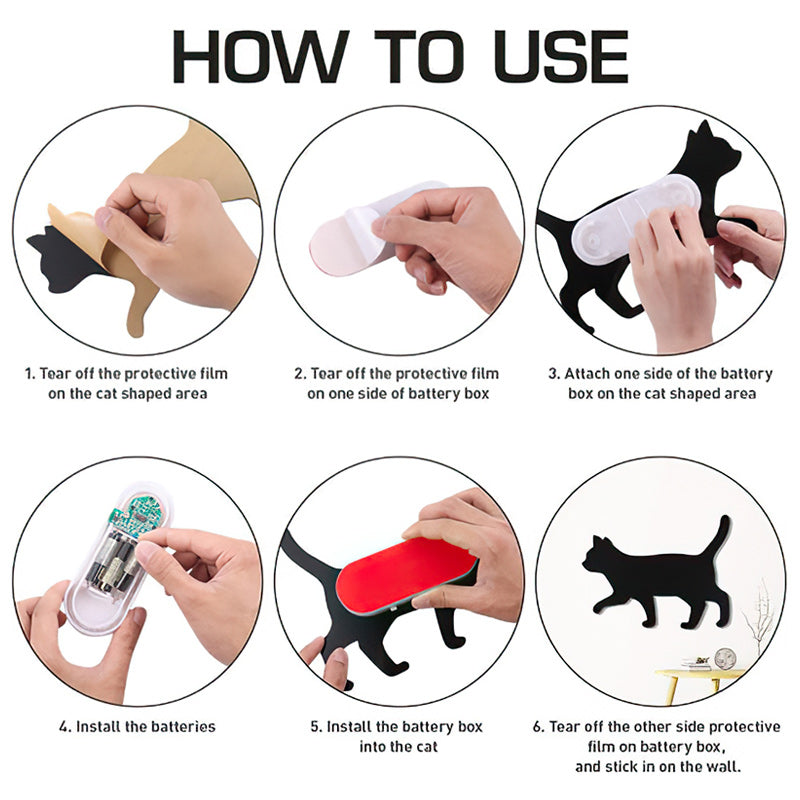 HOW TO USE

1. Tear off the protective film on the cat shaped area

2. Tear off the protective film on one side of battery box

3. Attach one side of the battery box on the cat shaped area

4. Install the batteries

5. Install the battery box into the cat

6. Tear off the other side protective film on battery box, and stick in on the wall.