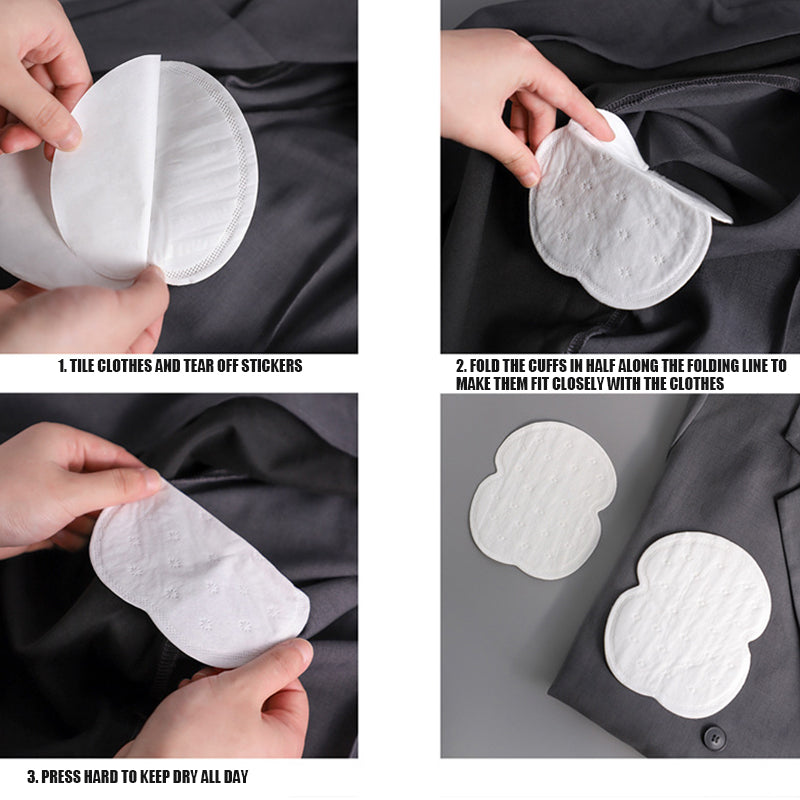 1. TILE CLOTHES AND TEAR OFF STICKERS

2. FOLD THE CUFFS IN HALF ALONG THE FOLDING LINE TO MAKE THEM FIT CLOSELY WITH THE CLOTHES

3. PRESS HARD TO KEEP DRY ALL DAY