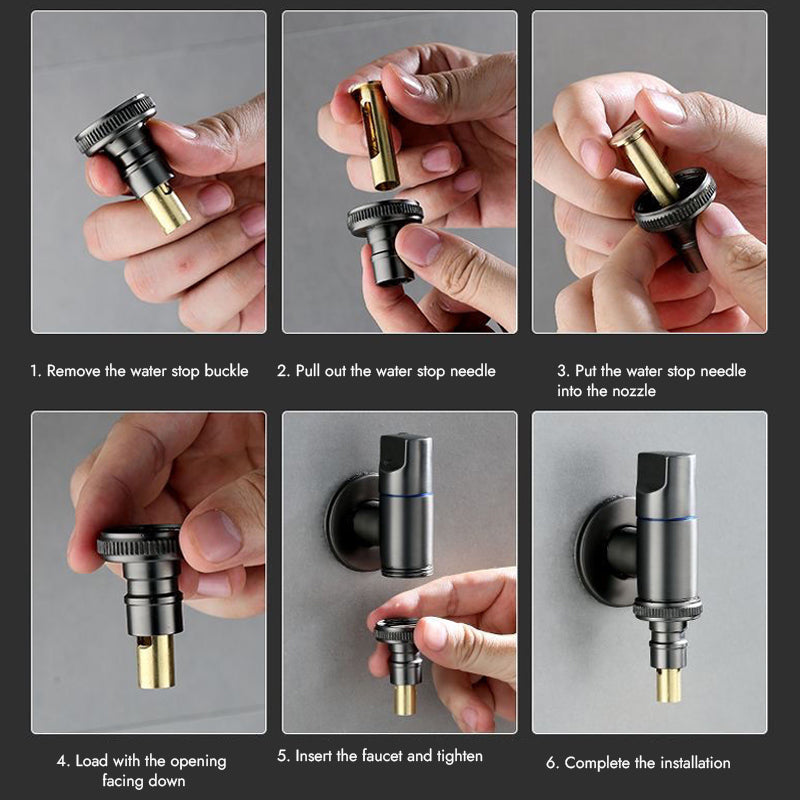 1. Remove the water stop buckle

2. Pull out the water stop needle

3. Put the water stop needle into the nozzle

4. Load with the opening facing down

5. Insert the faucet and tighten

6. Complete the installation