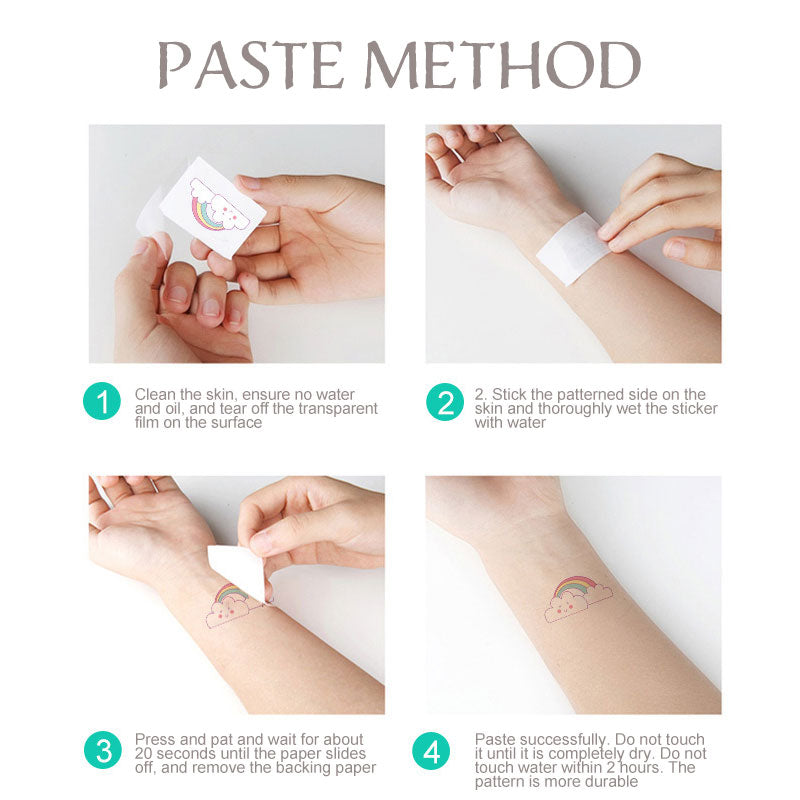 PASTE METHOD

1 Clean the skin, ensure no water and oil, and tear off the transparent film on the surface

2 2. Stick the patterned side on the skin and thoroughly wet the sticker with water

3 Press and pat and wait for about 20 seconds until the paper slides off, and remove the backing paper

4 Paste successfully. Do not touch it until it is completely dry. Do not touch water within 2 hours. The pattern is more durable