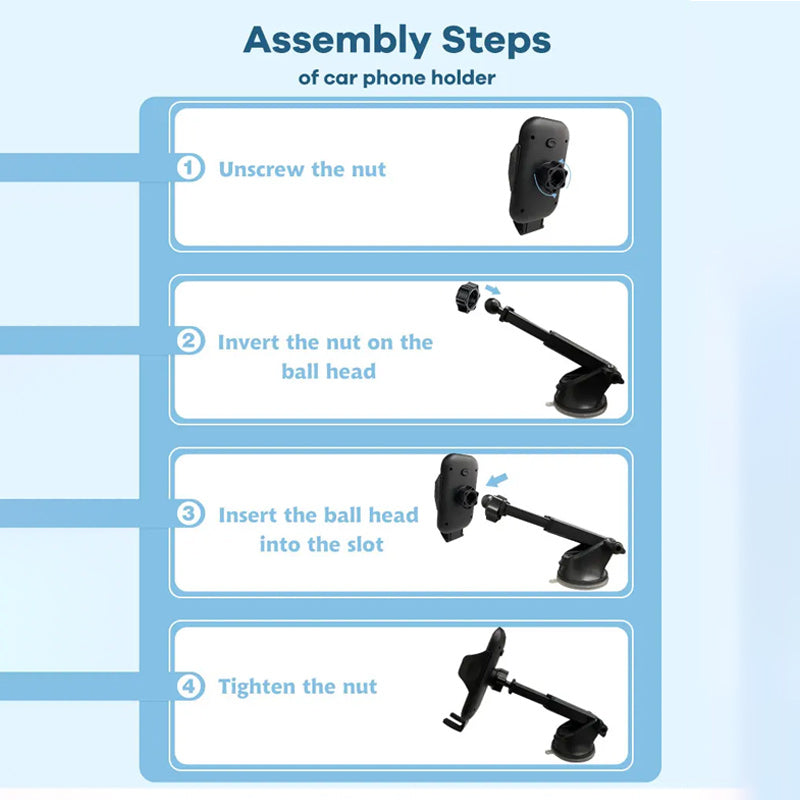 Assembly Steps
of car phone holder

1 Unscrew the nut

2 Invert the nut on the ball head

3 Insert the ball head into the slot

4 Tighten the nut