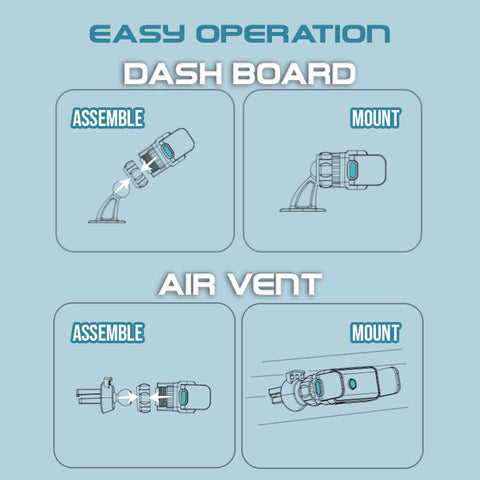 EASY OPERATION

DASH BOARD

ASSEMBLE

MOUNT

AIR VENT

ASSEMBLE

MOUNT