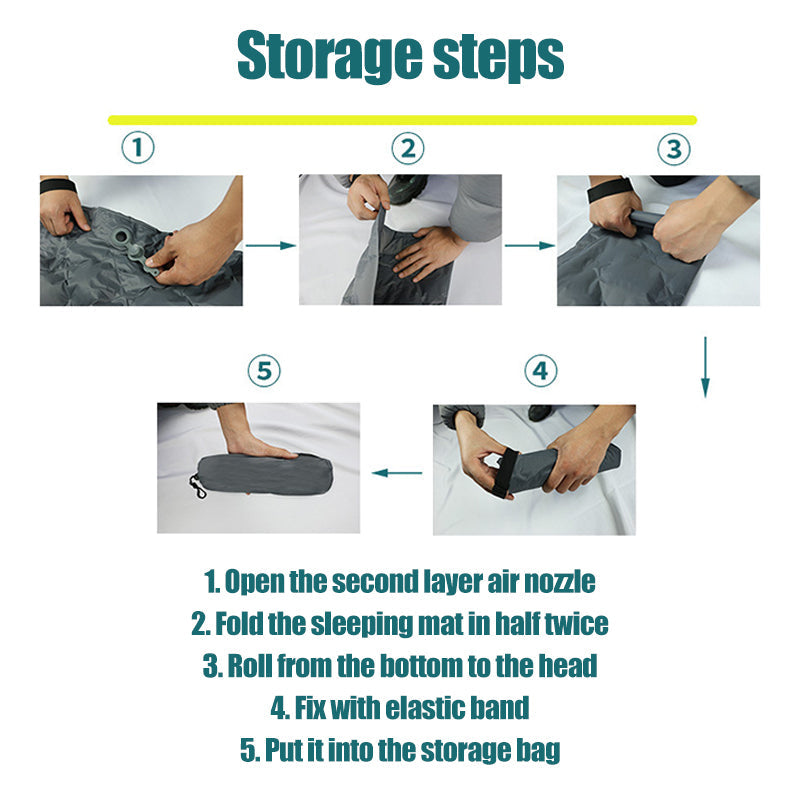 Storage steps

①

②

③

⑤

④

1. Open the second layer air nozzle
2. Fold the sleeping mat in half twice
3. Roll from the bottom to the head
4. Fix with elastic band
5. Put it into the storage bag