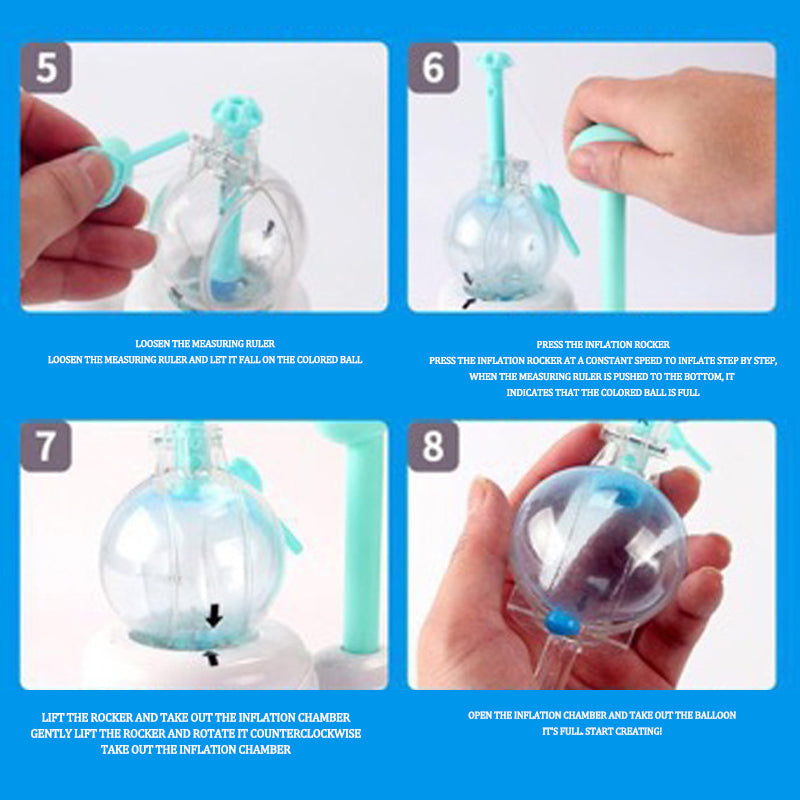 5

LOOSEN THE MEASURING RULER
LOOSEN THE MEASURING RULER AND LET IT FALL ON THE COLORED BALL

6

PRESS THE INFLATION ROCKER
PRESS THE INFLATION ROCKER AT A CONSTANT SPEED TO INFLATE STEP BY STEP, WHEN THE MEASURING RULER IS PUSHED TO THE BOTTOM, IT INDICATES THAT THE COLORED BALL IS FULL

7

LIFT THE ROCKER AND TAKE OUT THE INFLATION CHAMBER
GENTLY LIFT THE ROCKER AND ROTATE IT COUNTERCLOCKWISE
TAKE OUT THE INFLATION CHAMBER

8

OPEN THE INFLATION CHAMBER AND TAKE OUT THE BALLOON
IT'S FULL. START CREATING!