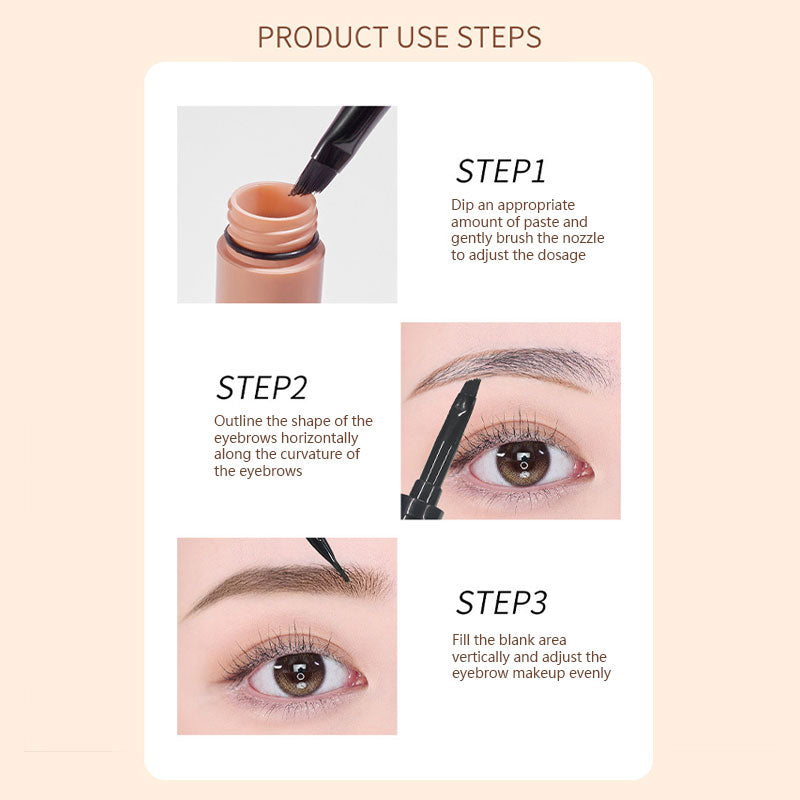 PRODUCT USE STEPS

STEP1

Dip an appropriate amount of paste and gently brush the nozzle to adjust the dosage

STEP2

Outline the shape of the eyebrows horizontally along the curvature of the eyebrows

STEP3

Fill the blank area vertically and adjust the eyebrow makeup evenly