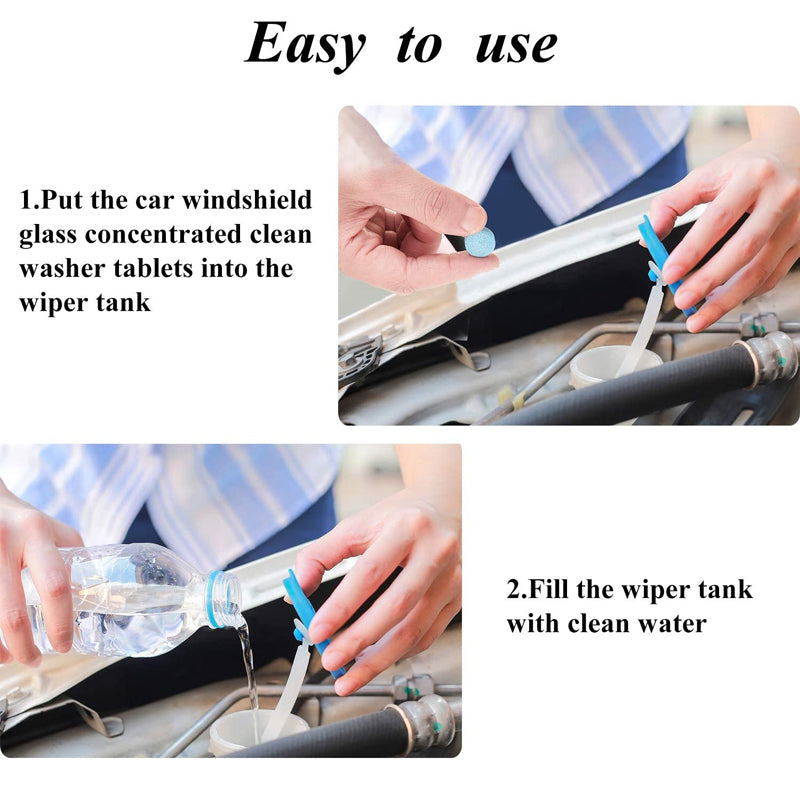 Easy to use

1.Put the car windshield glass concentrated clean washer tablets into the wiper tank

2.Fill the wiper tank with clean water