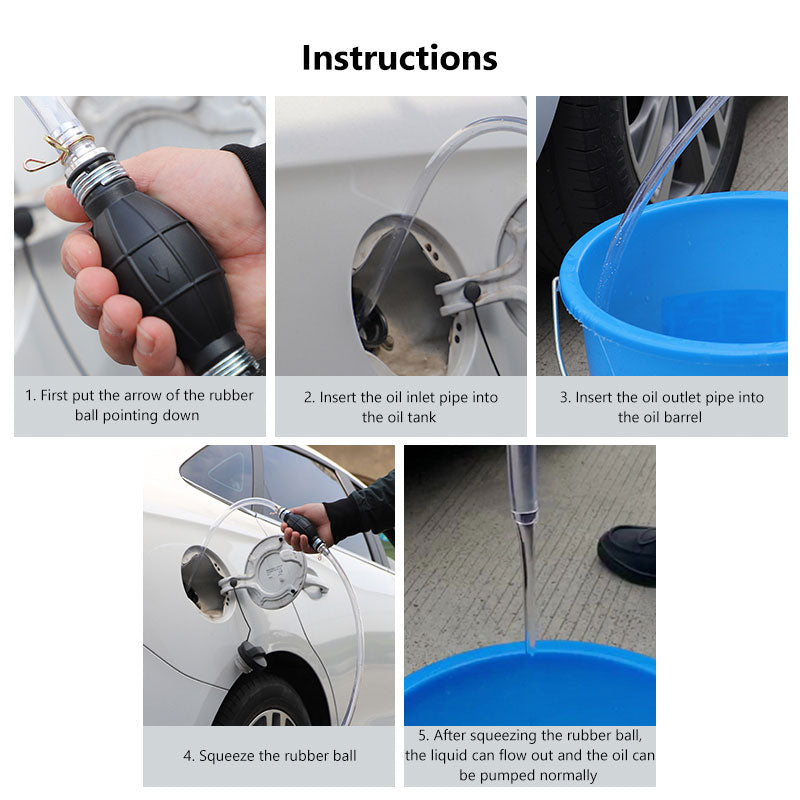 Instructions

1. First put the arrow of the rubber ball pointing down

2. Insert the oil inlet pipe into the oil tank

3. Insert the oil outlet pipe into the oil barrel

4. Squeeze the rubber ball

5. After squeezing the rubber ball, the liquid can flow out and the oil can be pumped normally