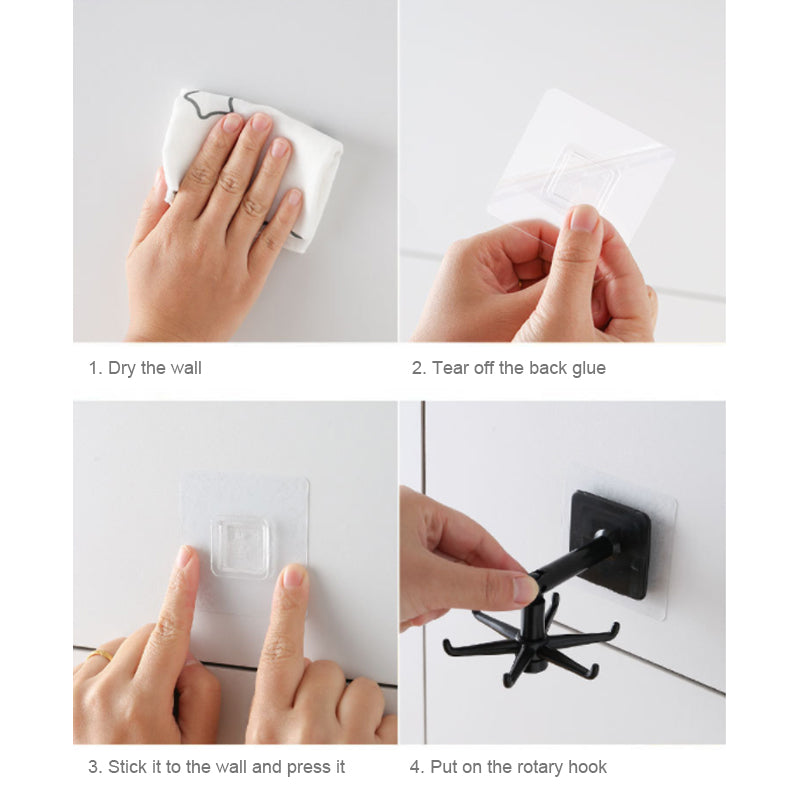 1. Dry the wall

2. Tear off the back glue

3. Stick it to the wall and press it

4. Put on the rotary hook