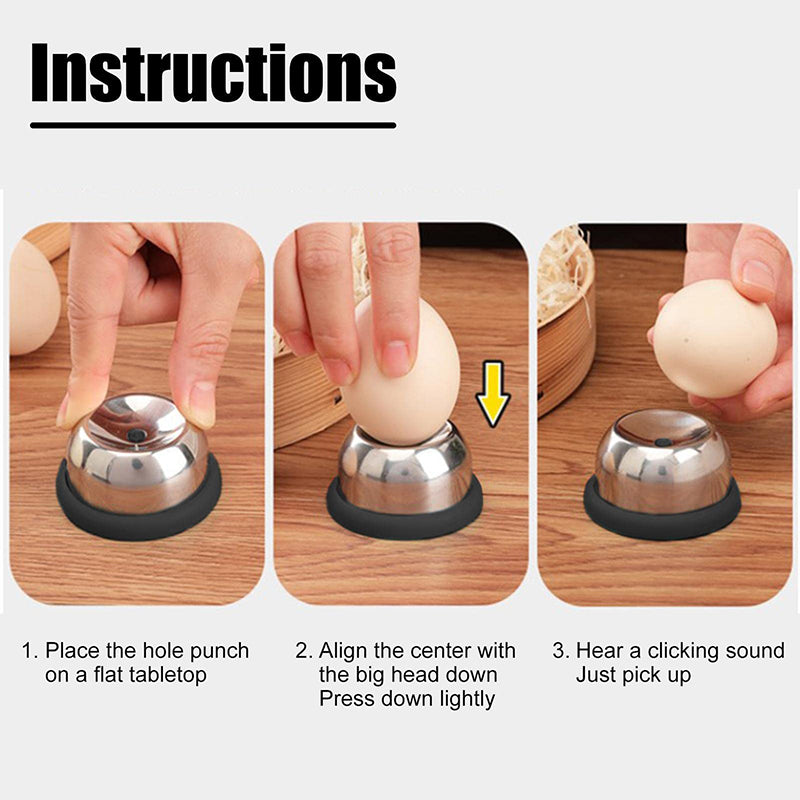 Instructions

1. Place the hole punch on a flat tabletop

2. Align the center with the big head down
Press down lightly

3. Hear a clicking sound
Just pick up