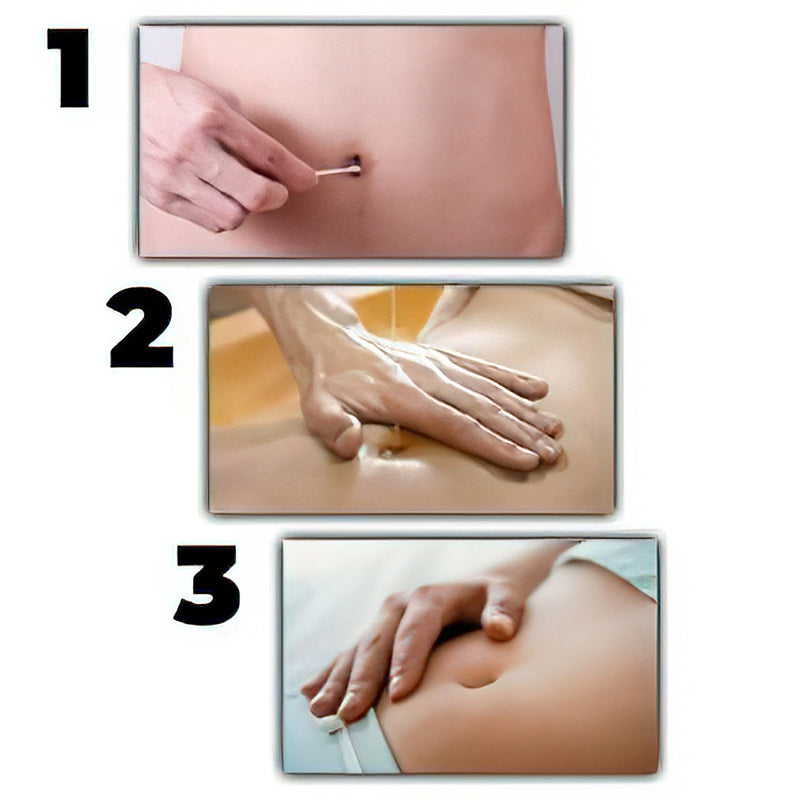 1
2
3