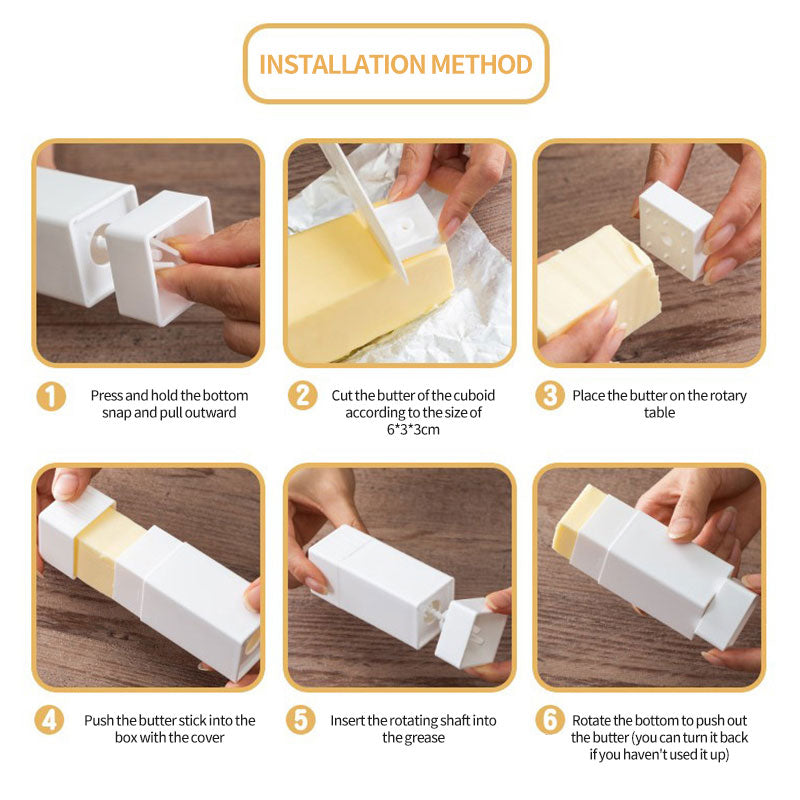 INSTALLATION METHOD

1 Press and hold the bottom snap and pull outward

2 Cut the butter of the cuboid according to the size of 6*3*3cm

3 Place the butter on the rotary table

4 Push the butter stick into the box with the cover

5 Insert the rotating shaft into the grease

6 Rotate the bottom to push out the butter (you can turn it back if you haven't used it up)