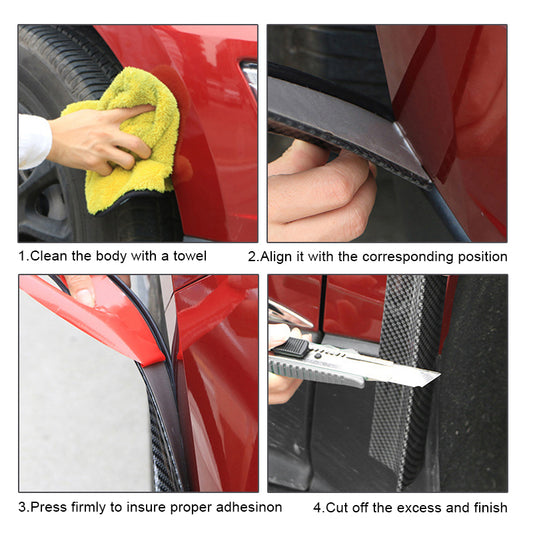 1.Clean the body with a towel

2.Align it with the corresponding position

3.Press firmly to insure proper adhesinon

4.Cut off the excess and finish