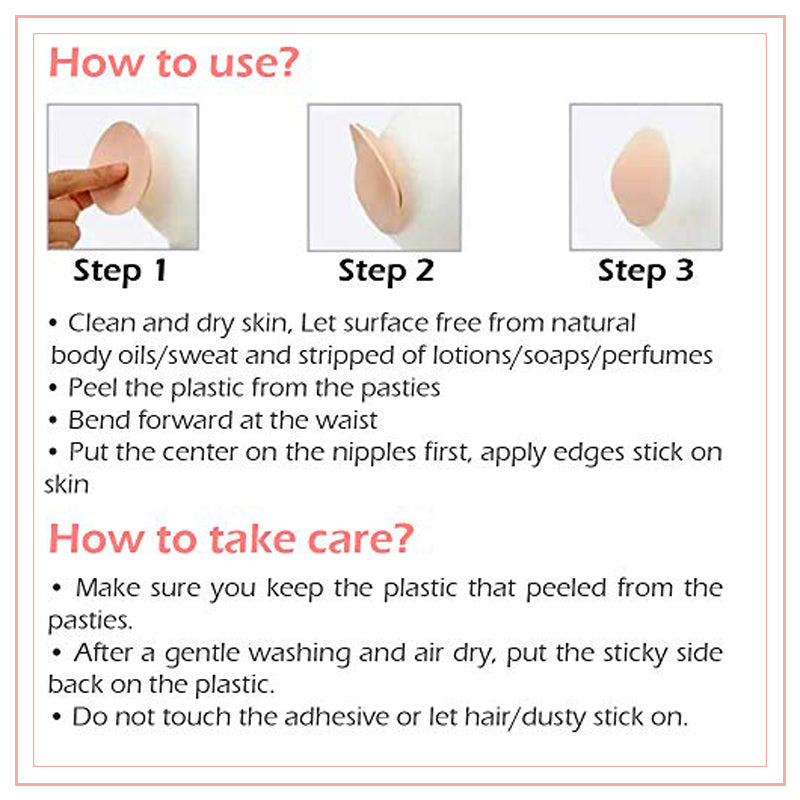 How to use?

Step 1

Step 2

Step 3

• Clean and dry skin, Let surface free from natural body oils/sweat and stripped of lotions/soaps/perfumes
• Peel the plastic from the pasties
• Bend forward at the waist
• Put the center on the nipples first, apply edges stick on skin

How to take care?

• Make sure you keep the plastic that peeled from the pasties.
• After a gentle washing and air dry, put the sticky side back on the plastic.
• Do not touch the adhesive or let hair/dusty stick on.