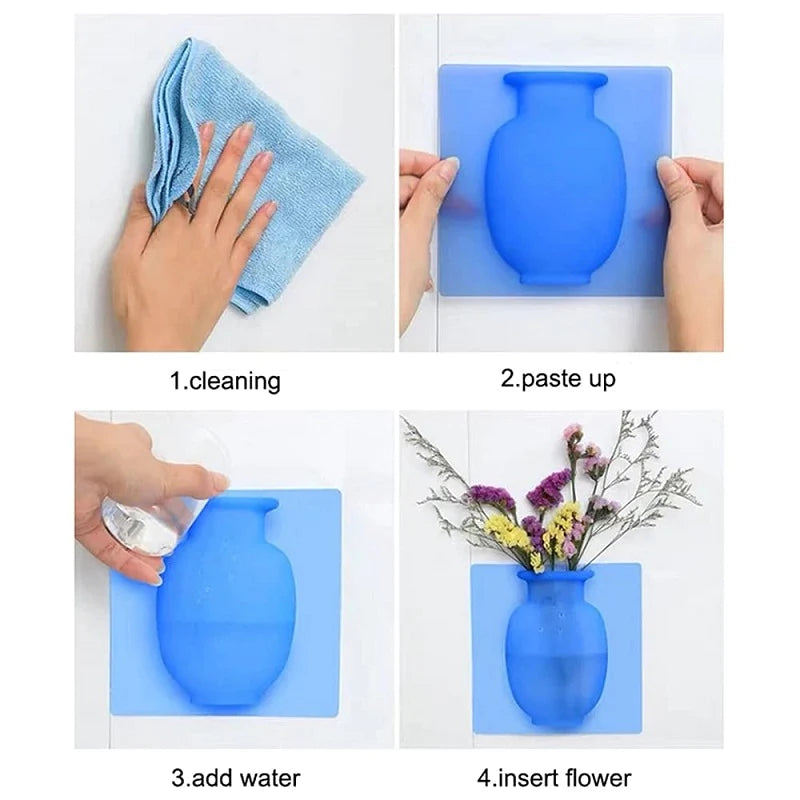 1.cleaning

2.paste up

3.add water

4.insert flower