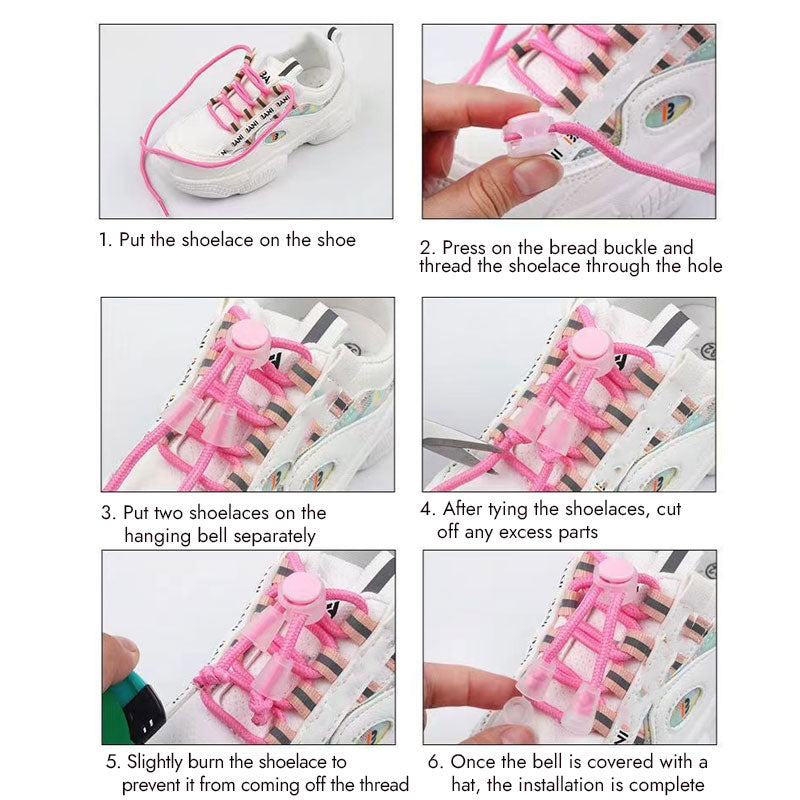 1. Put the shoelace on the shoe

2. Press on the bread buckle and thread the shoelace through the hole

3. Put two shoelaces on the hanging bell separately

4. After tying the shoelaces, cut off any excess parts

5. Slightly burn the shoelace to prevent it from coming off the thread

6. Once the bell is covered with a hat, the installation is complete