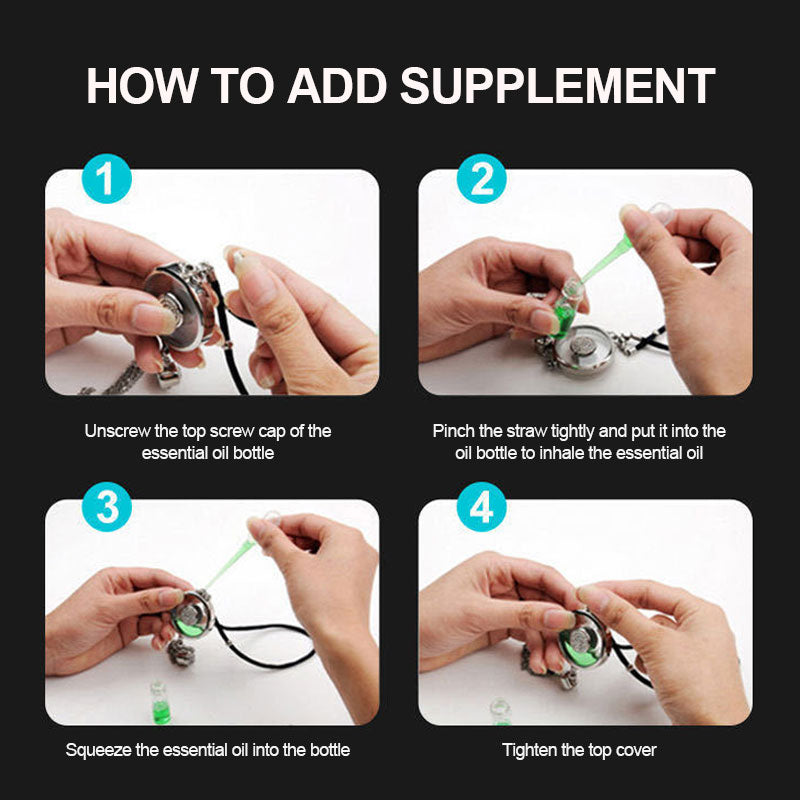 HOW TO ADD SUPPLEMENT

1

Unscrew the top screw cap of the essential oil bottle

2

Pinch the straw tightly and put it into the oil bottle to inhale the essential oil

3

Squeeze the essential oil into the bottle

4

Tighten the top cover