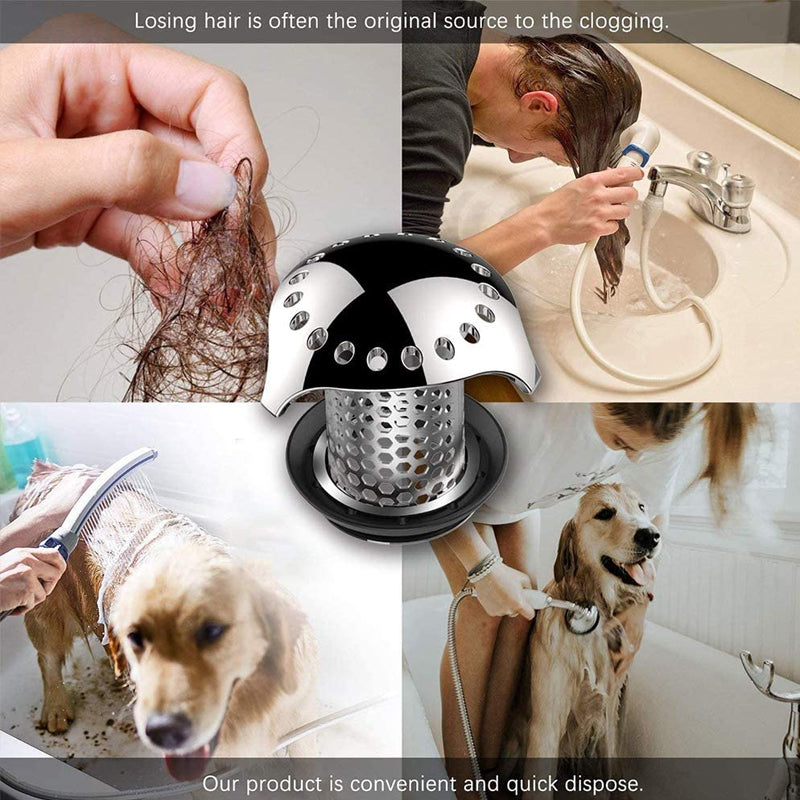 Losing hair is often the original source to the clogging.

Our product is convenient and quick dispose.