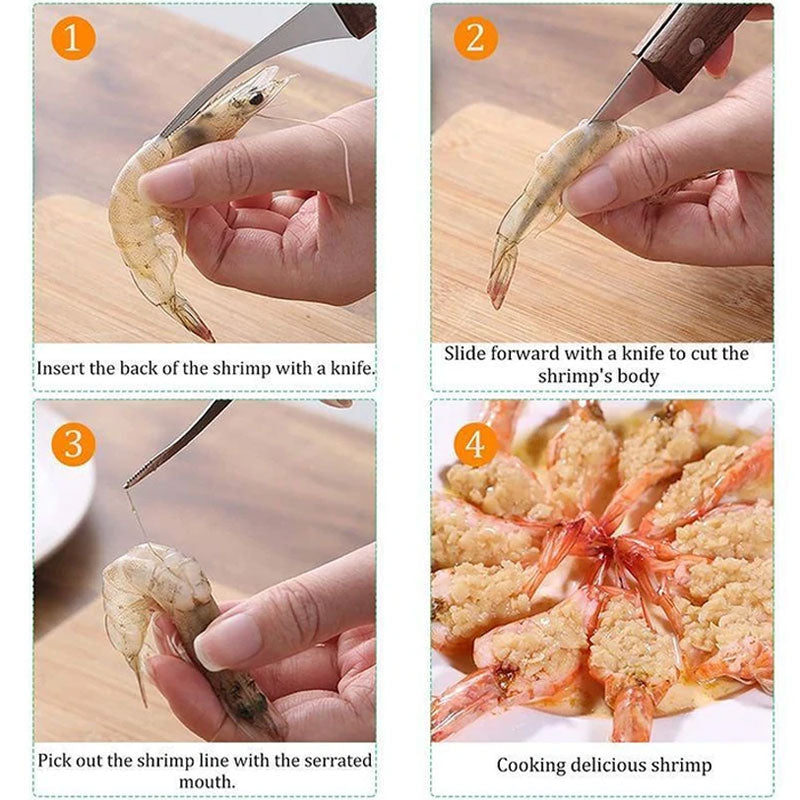 1

Insert the back of the shrimp with a knife.

2

Slide forward with a knife to cut the shrimp's body

3

Pick out the shrimp line with the serrated mouth.

4

Cooking delicious shrimp