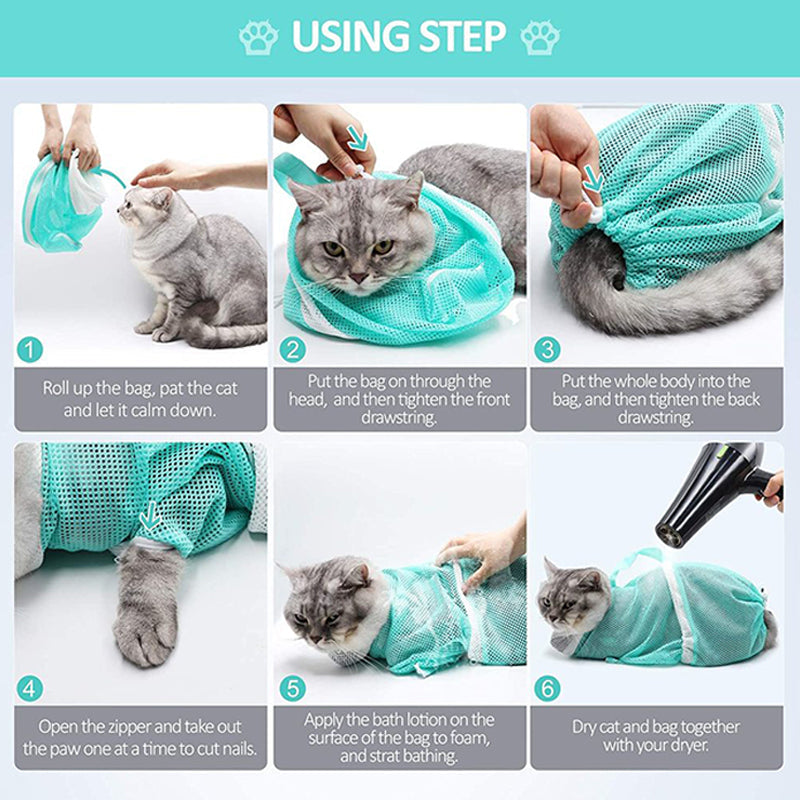 USING STEP

1

Roll up the bag, pat the cat and let it calm down.

2

Put the bag on through the head, and then tighten the front drawstring.

3

Put the whole body into the bag, and then tighten the back drawstring.

4

Open the zipper and take out the paw one at a time to cut nails.

5

Apply the bath lotion on the surface of the bag to foam, and strat bathing.

6

Dry cat and bag together with your dryer.